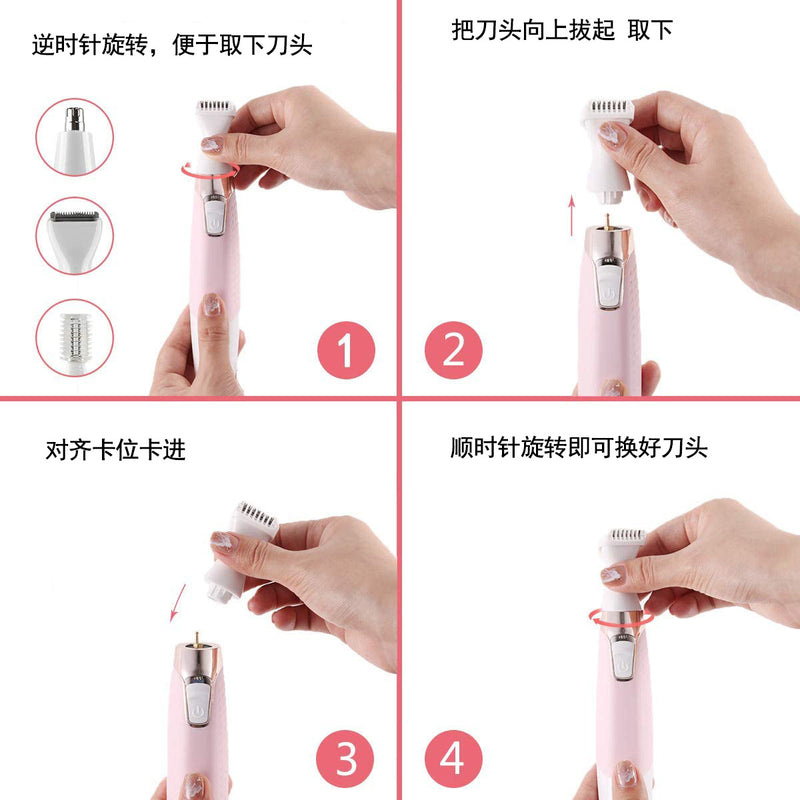 逆时针旋转，便于取下刀头

1

把刀头向上拔起 取下

2

对齐卡位卡进

3

顺时针旋转即可换好刀头

4